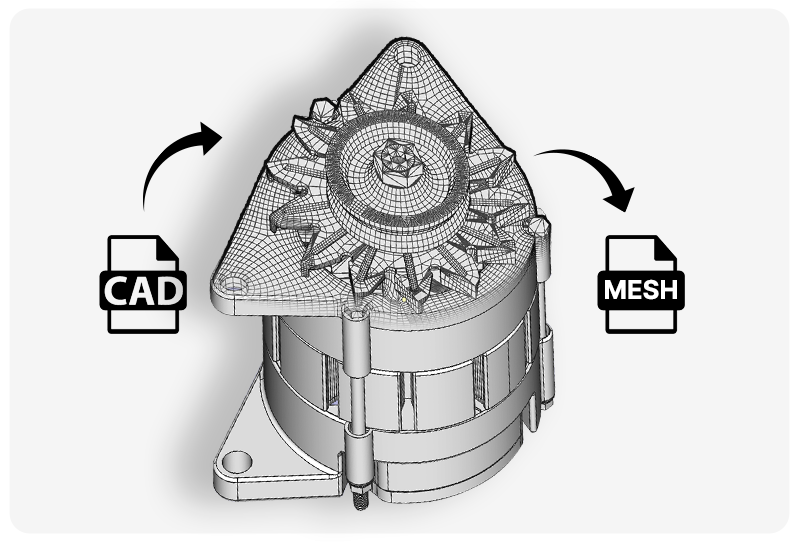 CAD

MESH